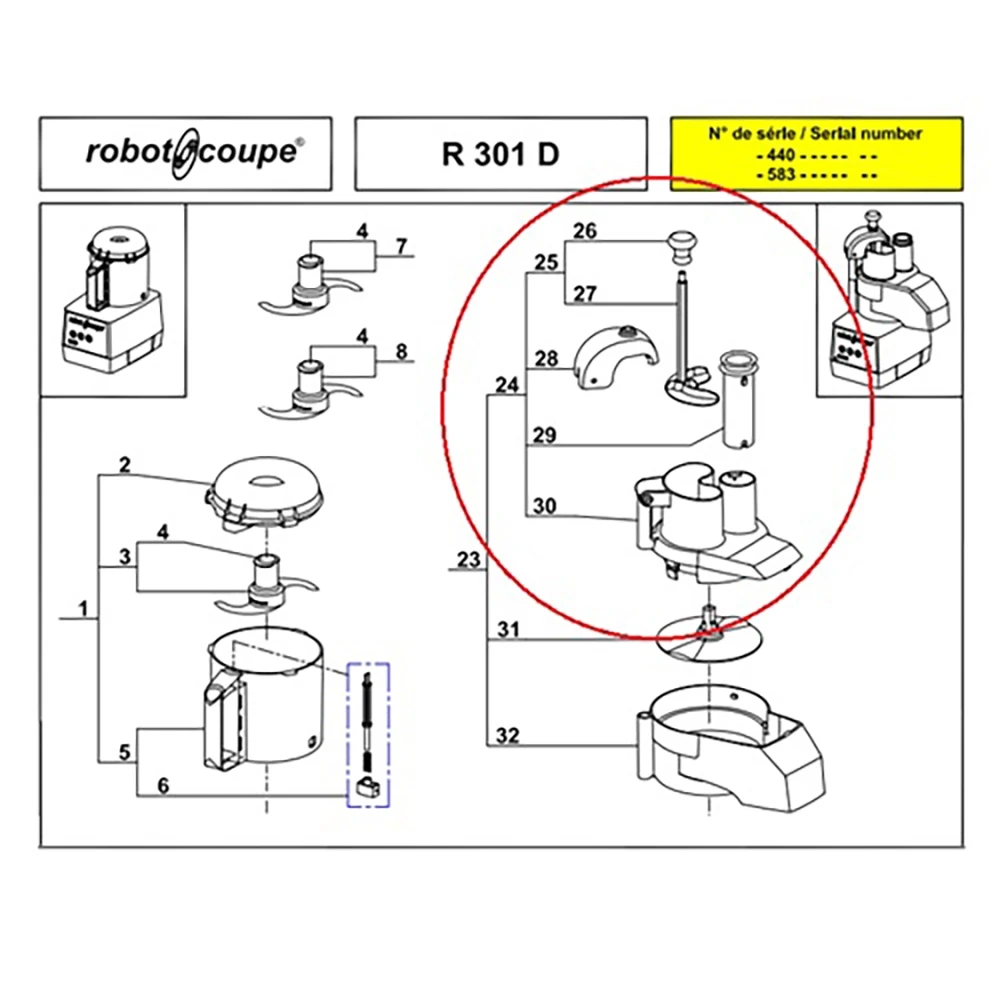 robot coupe®

R 301 D

N° de série / Serial number
- 440 - - - - - - -
- 583 - - - - - - -

4
7
4
8
2
4
3
1
5
6
26
25
27
28
24
29
30
23
31
32